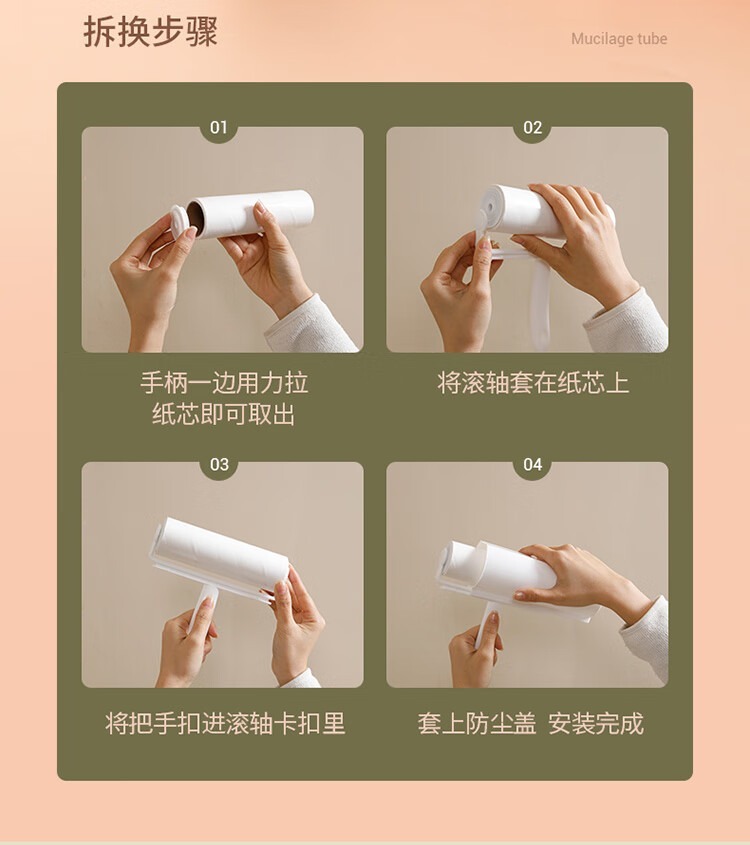 拆换步骤

Mucilage tube

01

手柄一边用力拉
纸芯即可取出

02

将滚轴套在纸芯上

03

将把手扣进滚轴卡扣里

04

套上防尘盖 安装完成