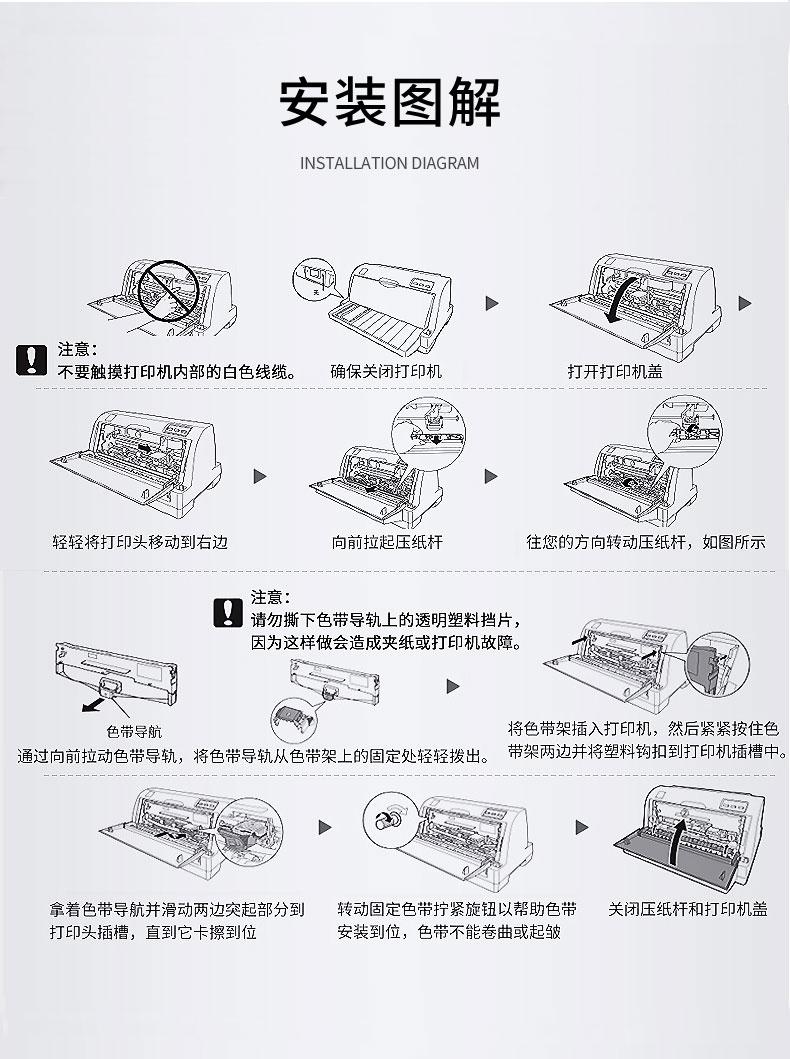 安装图解

INSTALLATION DIAGRAM

注意：
不要触摸打印机内部的白色线缆。

关

确保关闭打印机

打开打印机盖

轻轻将打印头移动到右边

向前拉起压纸杆

往您的方向转动压纸杆，如图所示

注意：
请勿撕下色带导轨上的透明塑料挡片，因为这样做会造成夹纸或打印机故障。

色带导航

通过向前拉动色带导轨，将色带导轨从色带架上的固定处轻轻拨出。

将色带架插入打印机，然后紧紧按住色带架两边并将塑料钩扣到打印机插槽中。

拿着色带导航并滑动两边突起部分到打印头插槽，直到它卡擦到位

转动固定色带拧紧旋钮以帮助色带安装到位，色带不能卷曲或起皱

关闭压纸杆和打印机盖