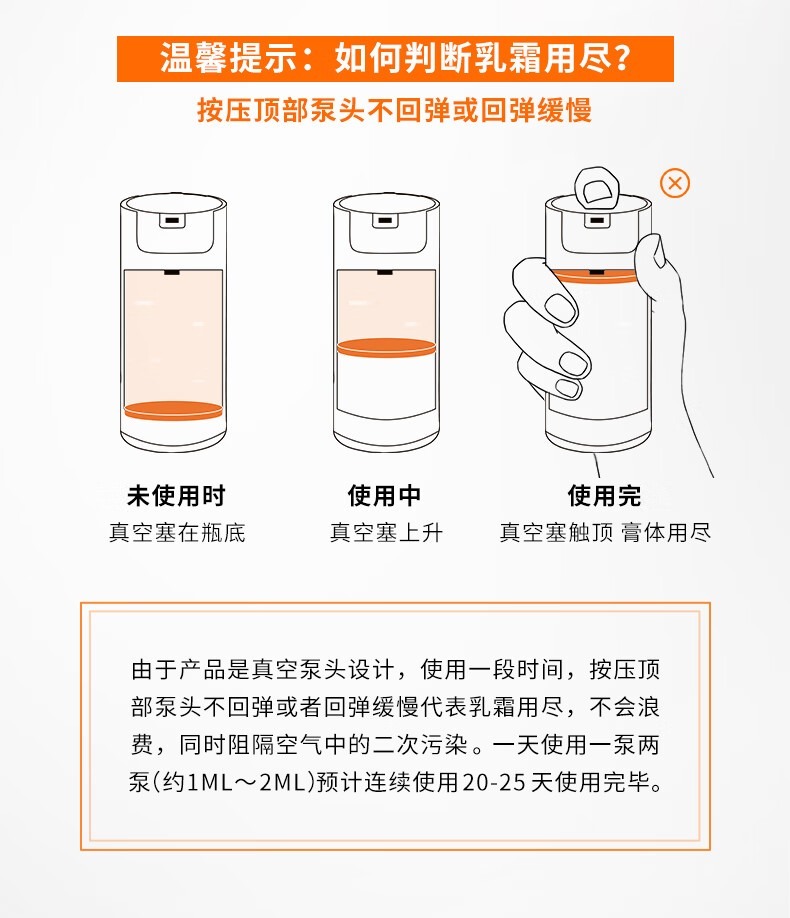 温馨提示：如何判断乳霜用尽？

按压顶部泵头不回弹或回弹缓慢

未使用时
真空塞在瓶底

使用中
真空塞上升

使用完
真空塞触顶 膏体用尽

由于产品是真空泵头设计，使用一段时间，按压顶部泵头不回弹或者回弹缓慢代表乳霜用尽，不会浪费，同时阻隔空气中的二次污染。一天使用一泵两泵(约1ML～2ML)预计连续使用20-25天使用完毕。