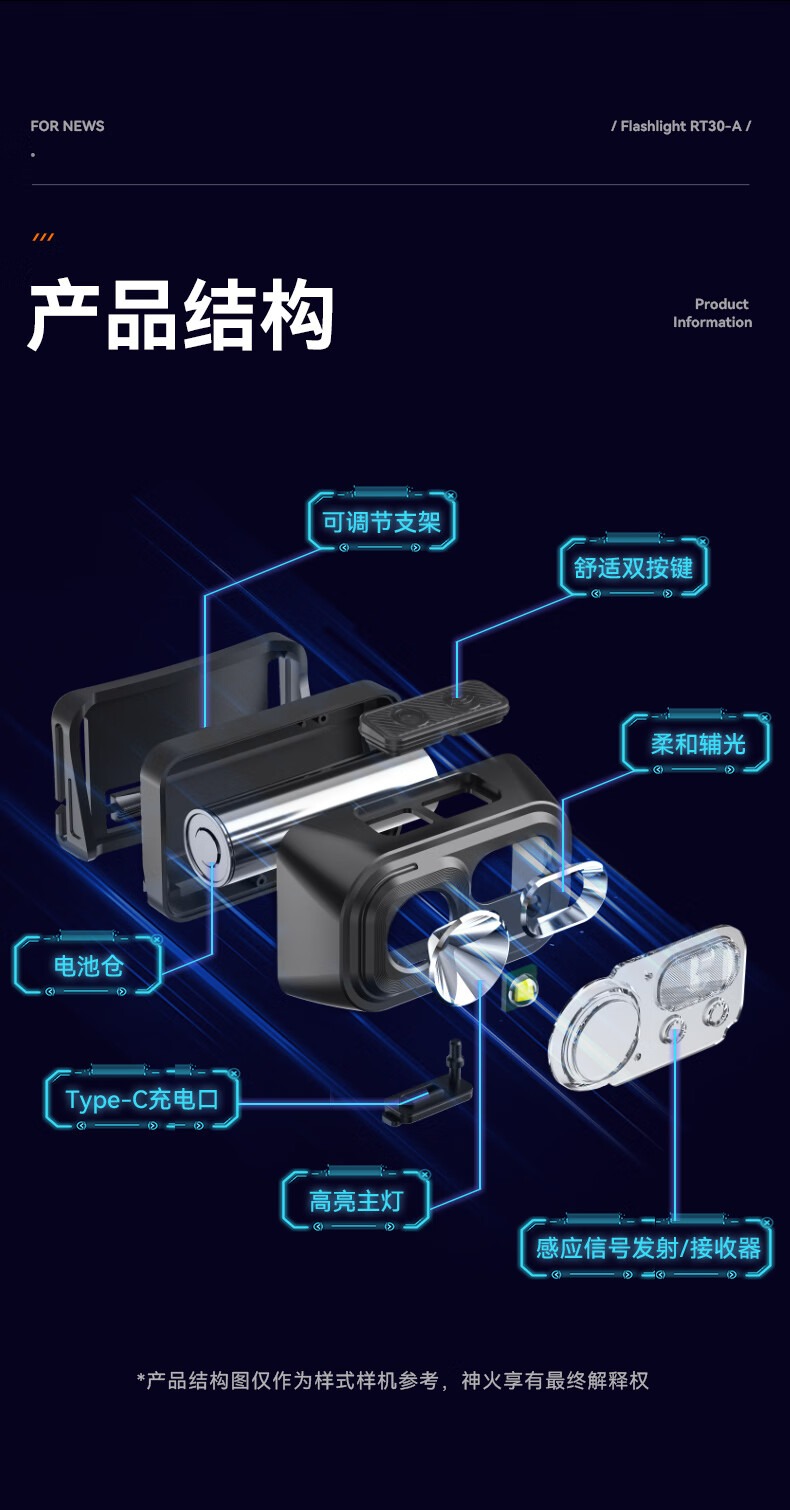 FOR NEWS

/ Flashlight RT30-A /

产品结构

Product Information

可调节支架

舒适双按键

柔和辅光

电池仓

Type-C充电口

高亮主灯

感应信号发射/接收器

*产品结构图仅作为样式样机参考，神火享有最终解释权