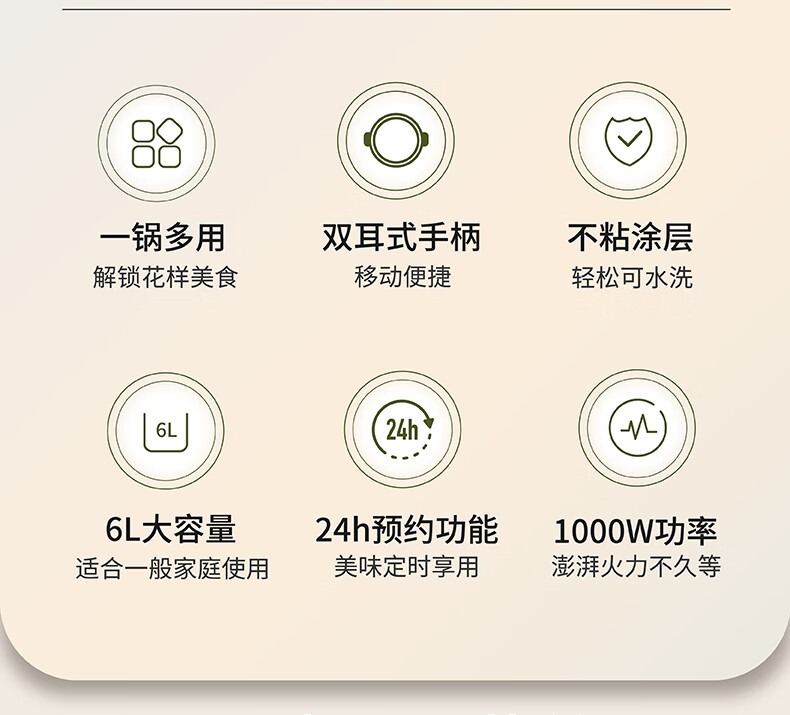 一锅多用
解锁花样美食

双耳式手柄
移动便捷

不粘涂层
轻松可水洗

6L

6L大容量
适合一般家庭使用

24h

24h预约功能
美味定时享用

1000W功率
澎湃火力不久等