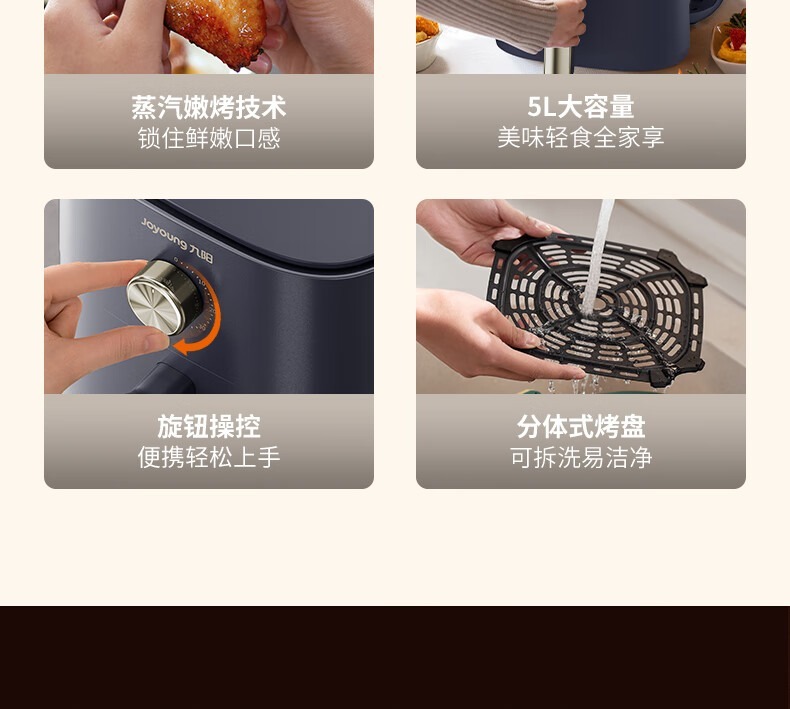 蒸汽嫩烤技术
锁住鲜嫩口感

5L大容量
美味轻食全家享

Joyoung 九阳

旋钮操控
便携轻松上手

分体式烤盘
可拆洗易洁净