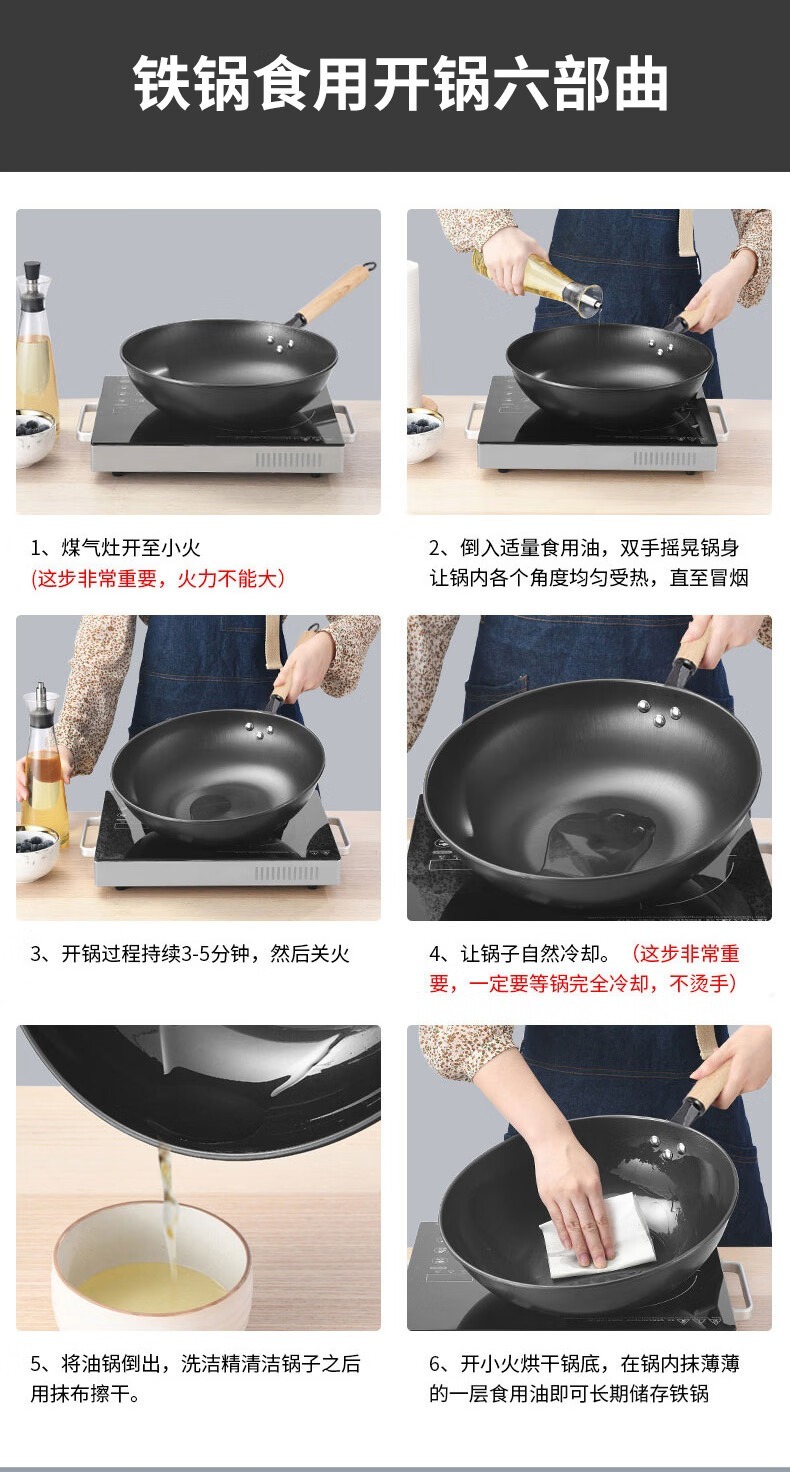 铁锅食用开锅六部曲

1、煤气灶开至小火
（这步非常重要，火力不能大）

2、倒入适量食用油，双手摇晃锅身让锅内各个角度均匀受热，直至冒烟

3、开锅过程持续3-5分钟，然后关火

4、让锅子自然冷却。（这步非常重要，一定要等锅完全冷却，不烫手）

5、将油锅倒出，洗洁精清洁锅子之后用抹布擦干。

6、开小火烘干锅底，在锅内抹薄薄的一层食用油即可长期储存铁锅