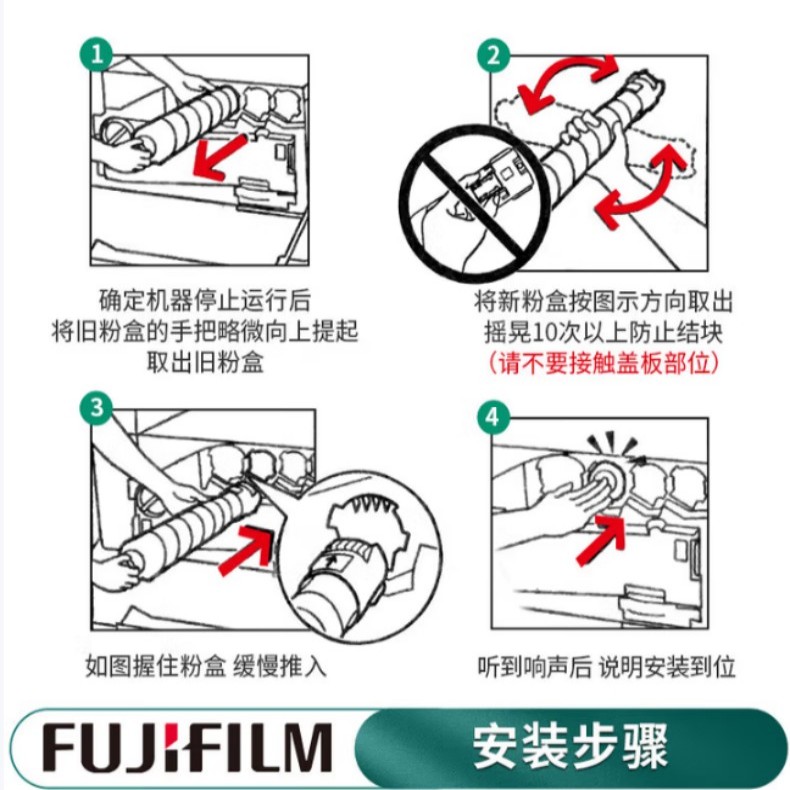 1

确定机器停止运行后
将旧粉盒的手把略微向上提起
取出旧粉盒

2

将新粉盒按图示方向取出
摇晃10次以上防止结块
(请不要接触盖板部位)

3

如图握住粉盒 缓慢推入

4

听到响声后 说明安装到位

FUJIFILM

安装步骤