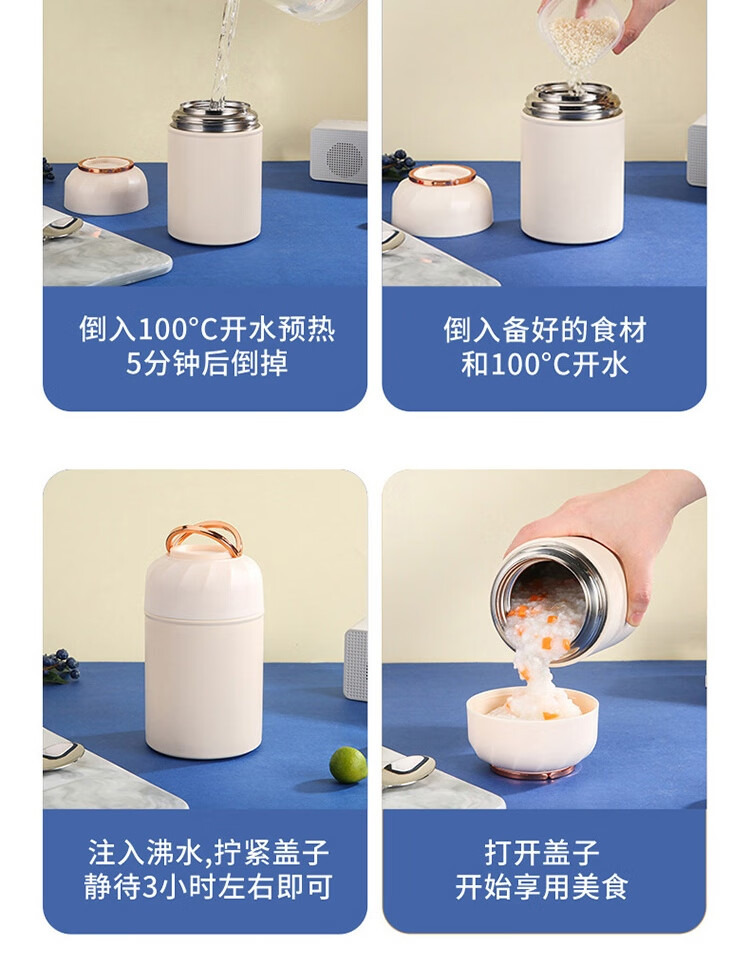 倒入100°C开水预热
5分钟后倒掉

倒入备好的食材
和100°C开水

注入沸水,拧紧盖子
静待3小时左右即可

打开盖子
开始享用美食