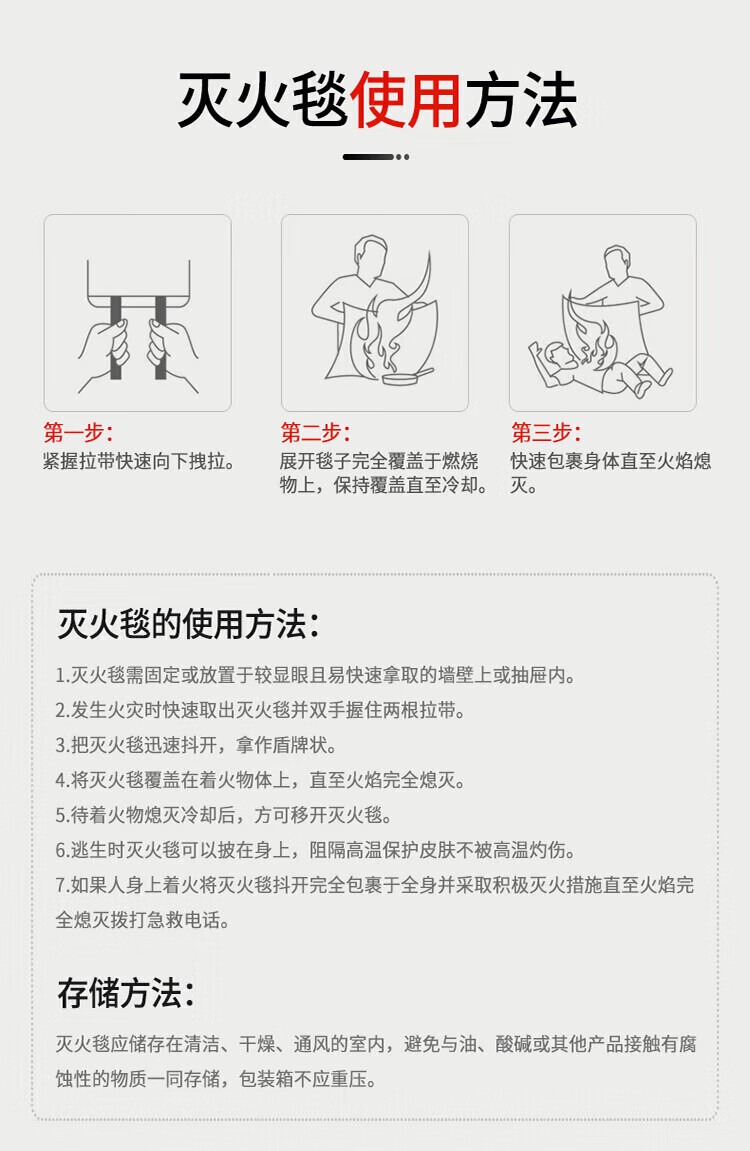 灭火毯使用方法

第一步：
紧握拉带快速向下拽拉。

第二步：
展开毯子完全覆盖于燃烧物上，保持覆盖直至冷却。

第三步：
快速包裹身体直至火焰熄灭。

灭火毯的使用方法：

1.灭火毯需固定或放置于较显眼且易快速拿取的墙壁上或抽屉内。
2.发生火灾时快速取出灭火毯并双手握住两根拉带。
3.把灭火毯迅速抖开，拿作盾牌状。
4.将灭火毯覆盖在着火物体上，直至火焰完全熄灭。
5.待着火物熄灭冷却后，方可移开灭火毯。
6.逃生时灭火毯可以披在身上，阻隔高温保护皮肤不被高温灼伤。
7.如果人身上着火将灭火毯抖开完全包裹于全身并采取积极灭火措施直至火焰完全熄灭拨打急救电话。

存储方法：

灭火毯应储存在清洁、干燥、通风的室内，避免与油、酸碱或其他产品接触有腐蚀性的物质一同存储，包装箱不应重压。