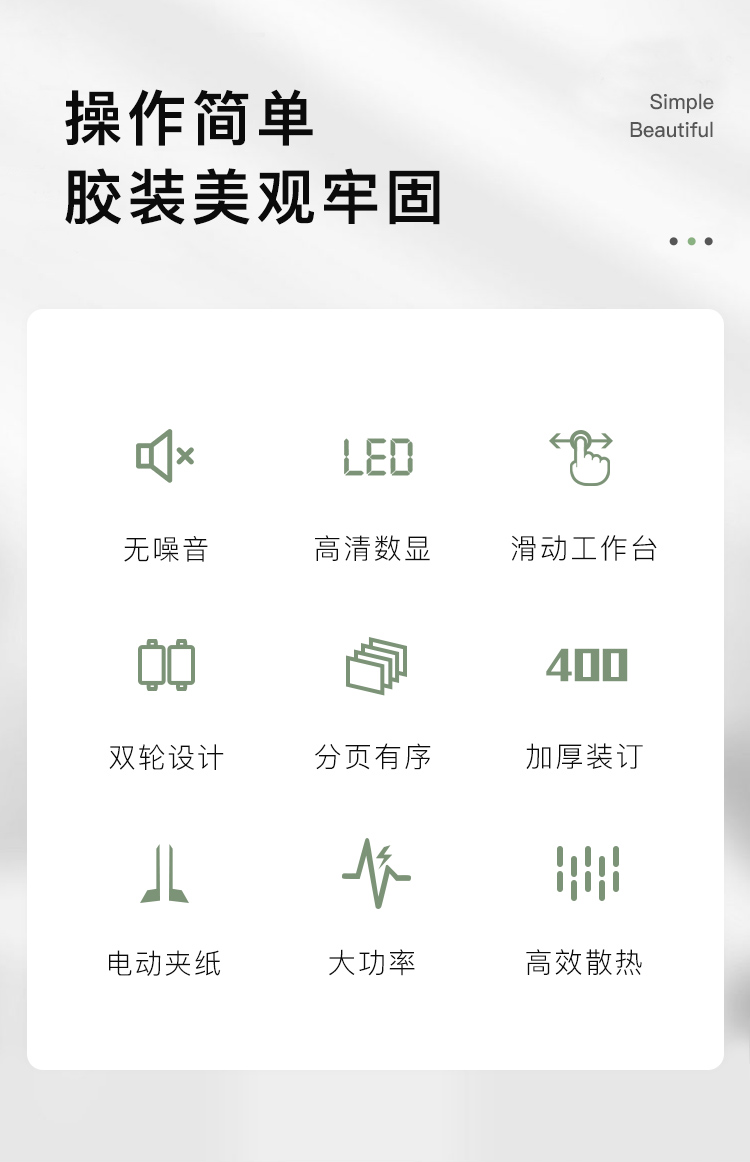 操作简单
胶装美观牢固

Simple
Beautiful

LED

无噪音 高清数显 滑动工作台

400

双轮设计 分页有序 加厚装订

电动夹纸 大功率 高效散热