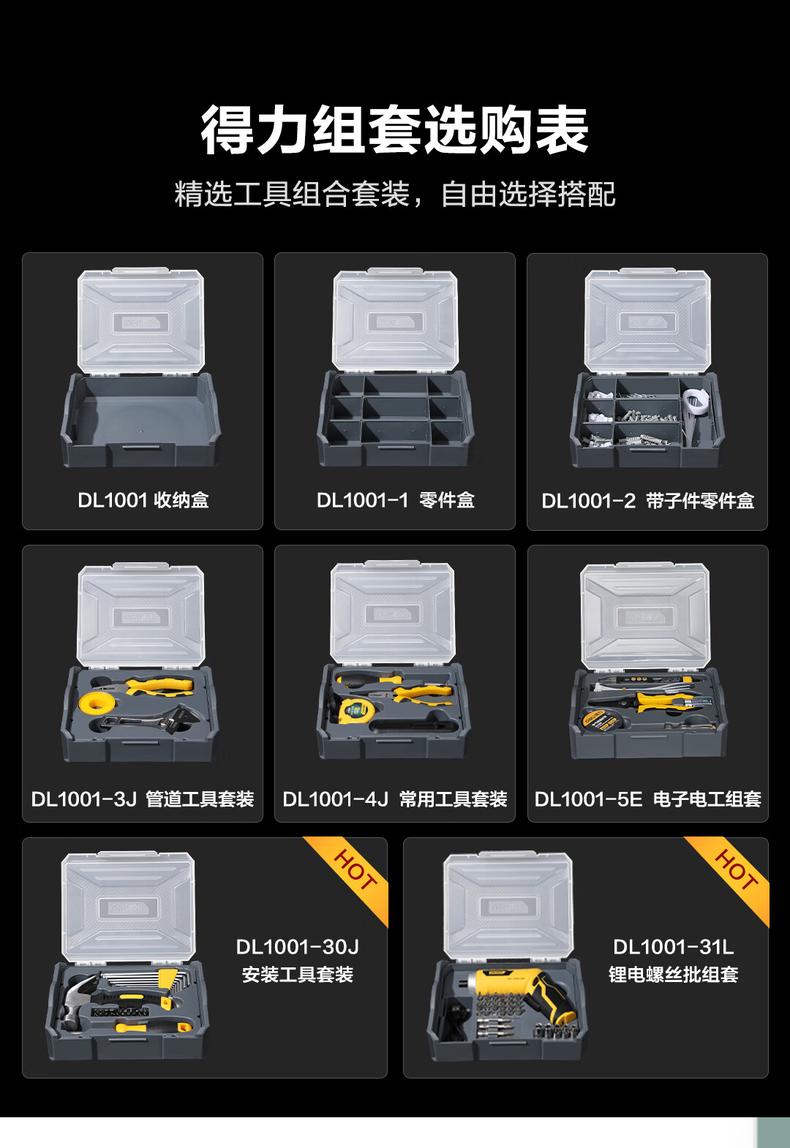 得力组套选购表

精选工具组合套装，自由选择搭配

DL1001 收纳盒

DL1001-1 零件盒

DL1001-2 带子件零件盒

DL1001-3J 管道工具套装

DL1001-4J 常用工具套装

DL1001-5E 电子电工组套

HOT

DL1001-30J
安装工具套装

HOT

DL1001-31L
锂电螺丝批组套