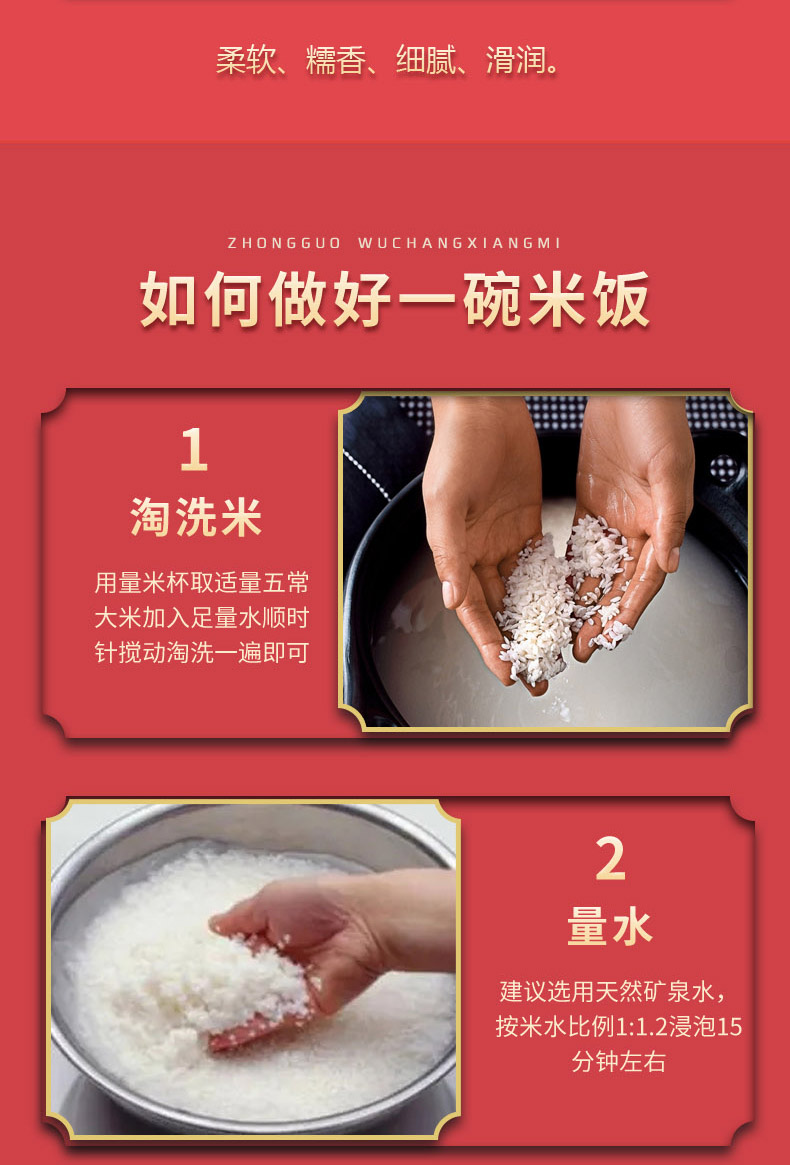 柔软、糯香、细腻、滑润。

ZHONGGUO WUCHANGXIANGMI

如何做好一碗米饭

1

淘洗米

用量米杯取适量五常大米加入足量水顺时针搅动淘洗一遍即可

2

量水

建议选用天然矿泉水，按米水比例1:1.2浸泡15分钟左右