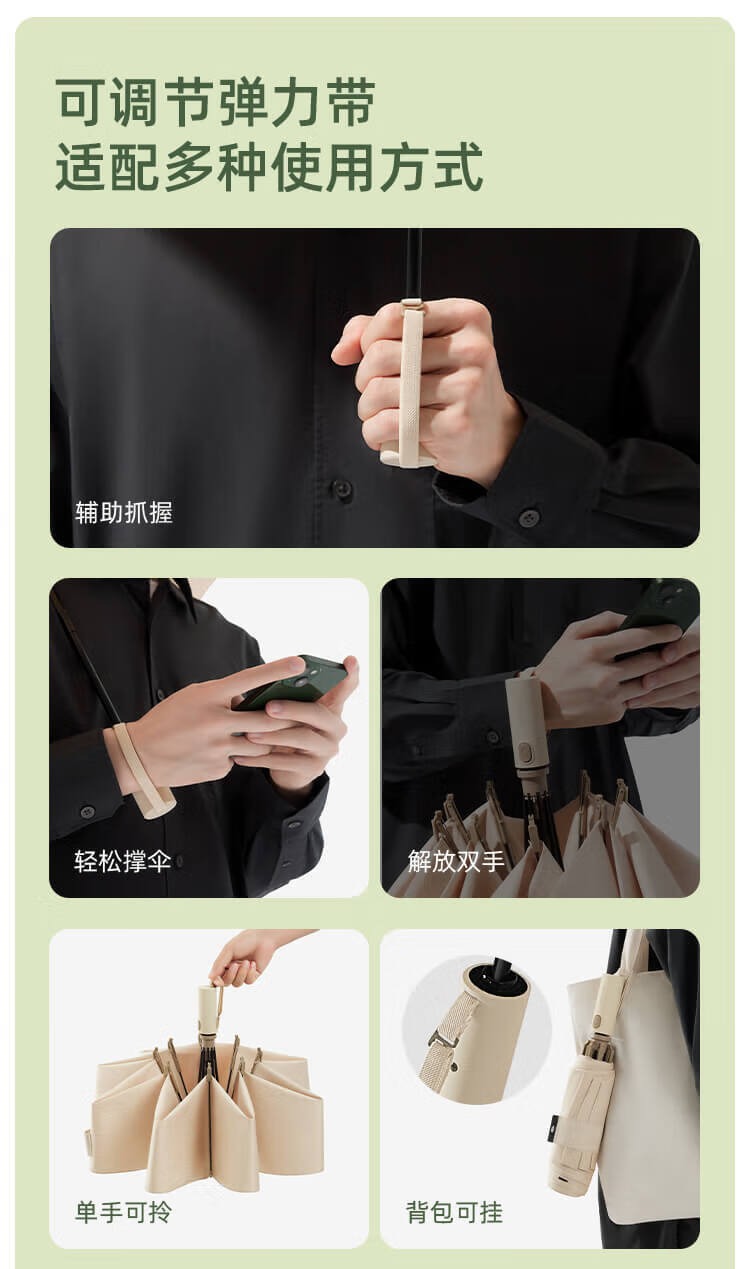 可调节弹力带
适配多种使用方式

辅助抓握

轻松撑伞

解放双手

单手可拎

背包可挂