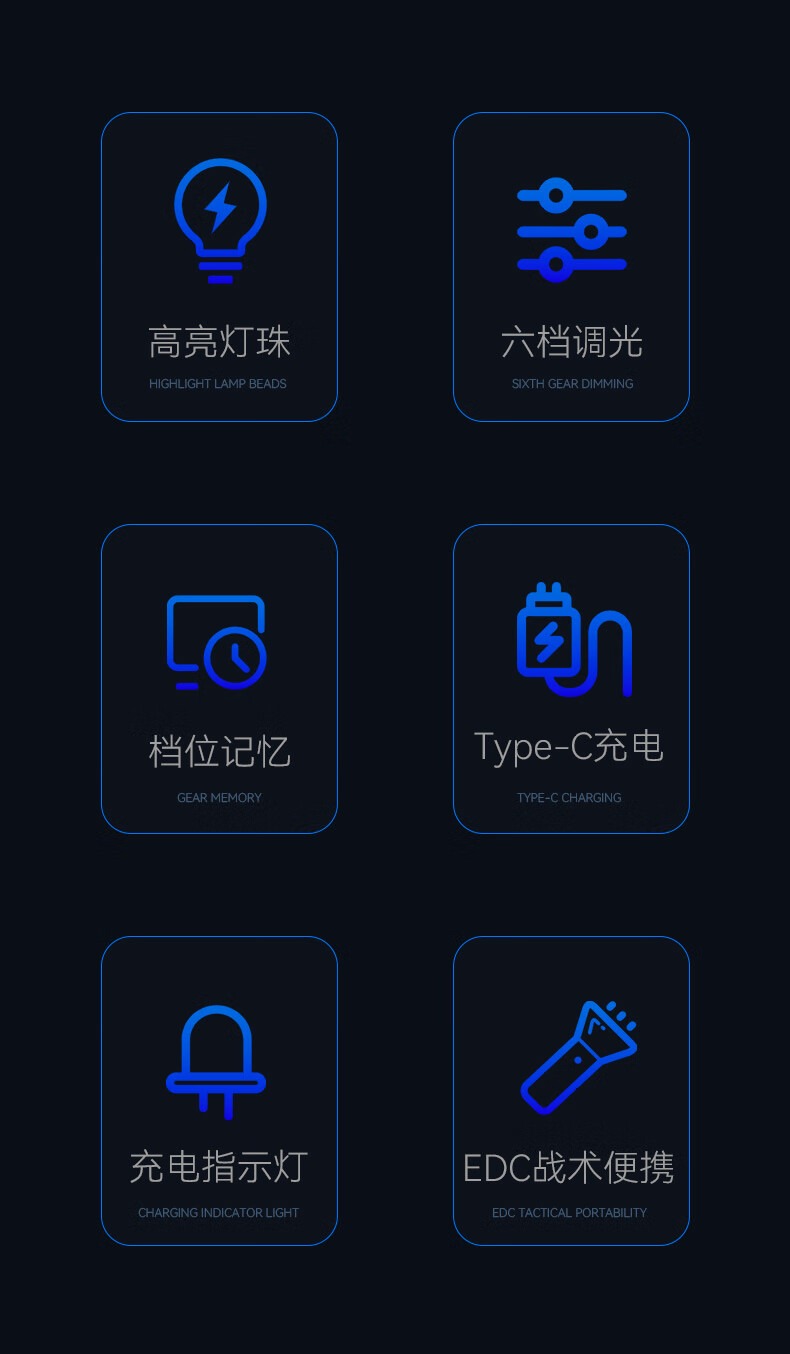 高亮灯珠

HIGHLIGHT LAMP BEADS

六档调光

SIXTH GEAR DIMMING

档位记忆

GEAR MEMORY

Type-C充电

TYPE-C CHARGING

充电指示灯

CHARGING INDICATOR LIGHT

EDC战术便携

EDC TACTICAL PORTABILITY