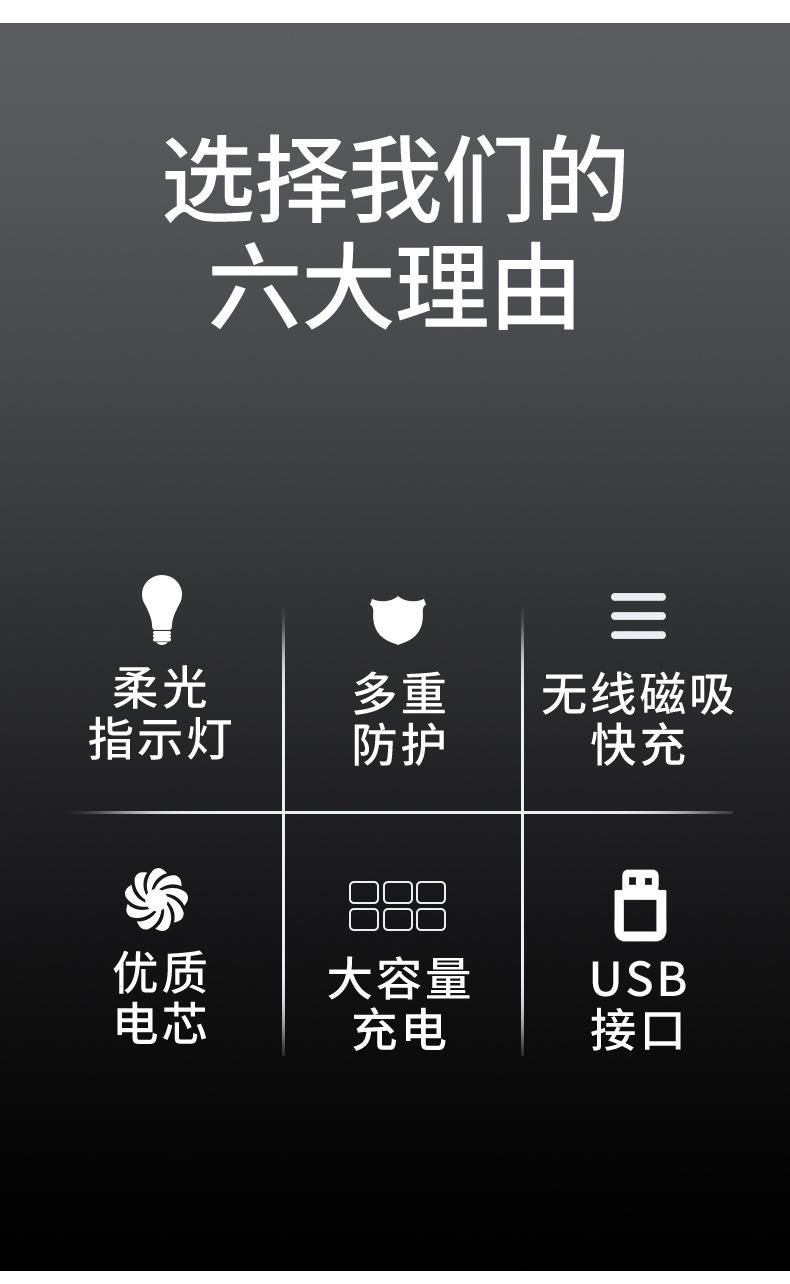 选择我们的
六大理由

柔光
指示灯

多重
防护

无线磁吸
快充

优质
电芯

大容量
充电

USB
接口