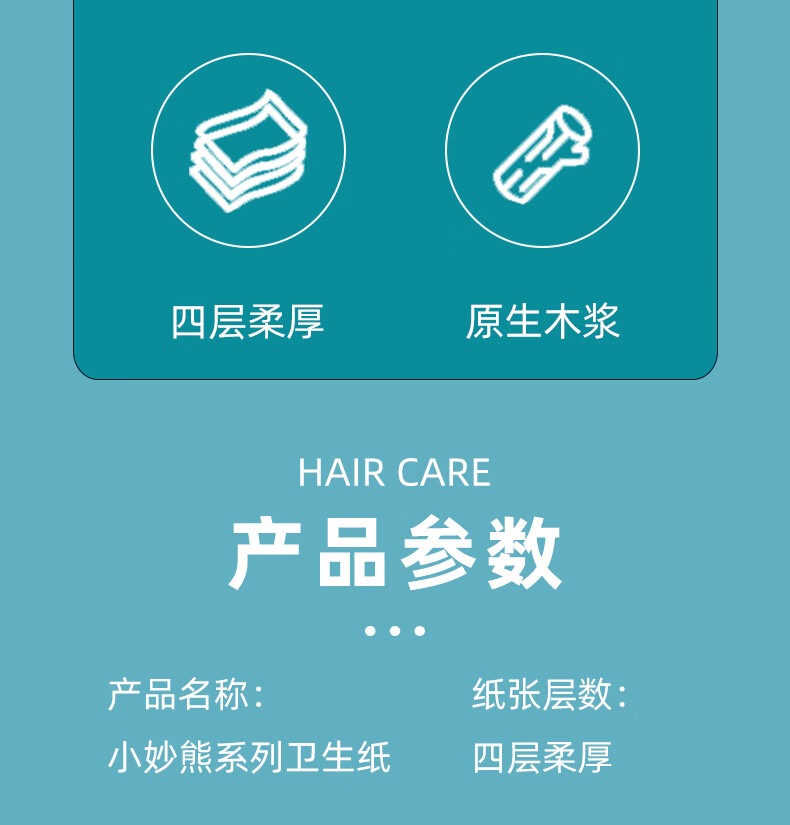 四层柔厚

原生木浆

HAIR CARE

产品参数

产品名称:

小妙熊系列卫生纸

纸张层数:

四层柔厚