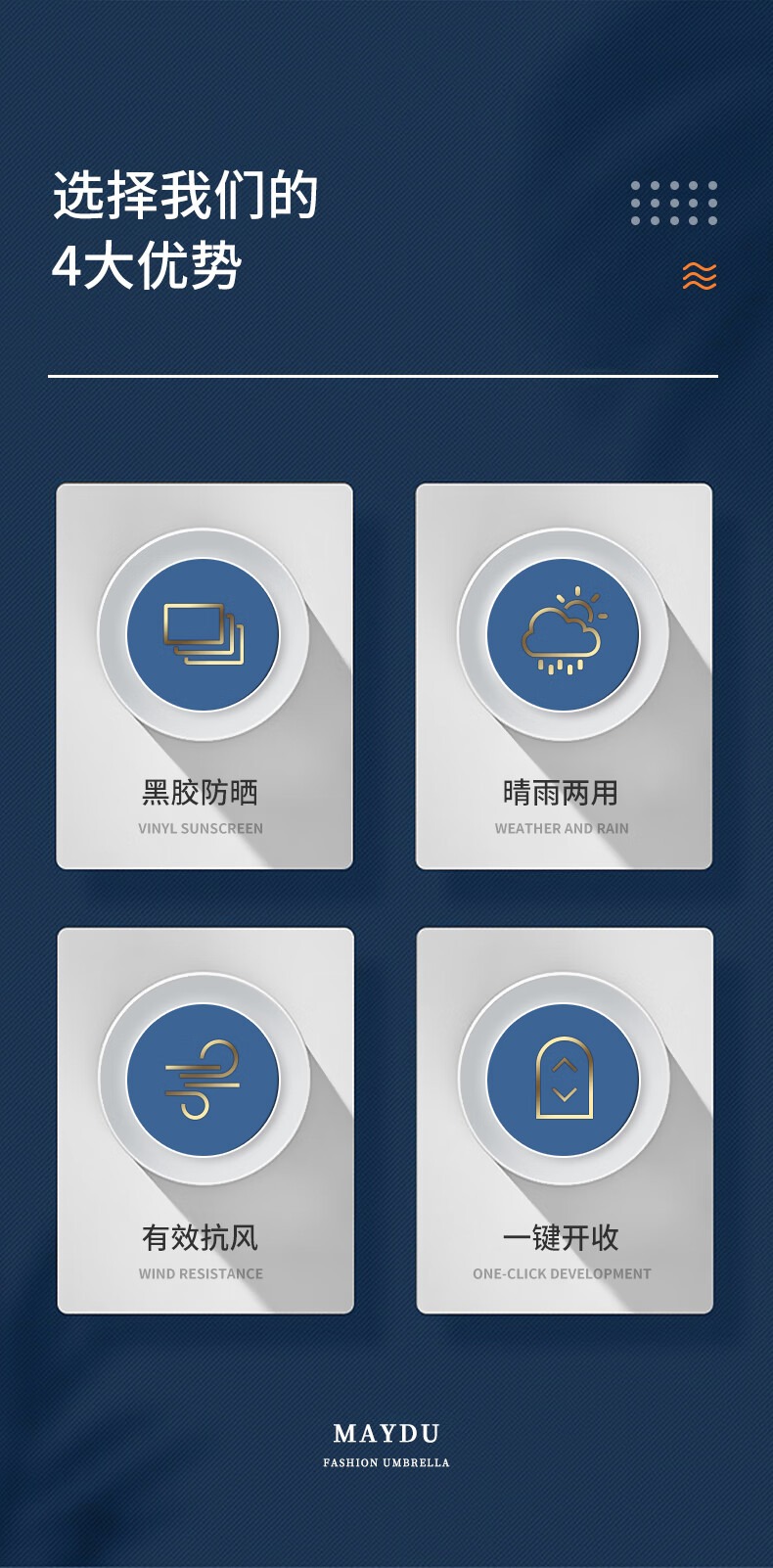 选择我们的
4大优势

黑胶防晒
VINYL SUNSCREEN

晴雨两用
WEATHER AND RAIN

有效抗风
WIND RESISTANCE

一键开收
ONE-CLICK DEVELOPMENT

MAYDU
FASHION UMBRELLA